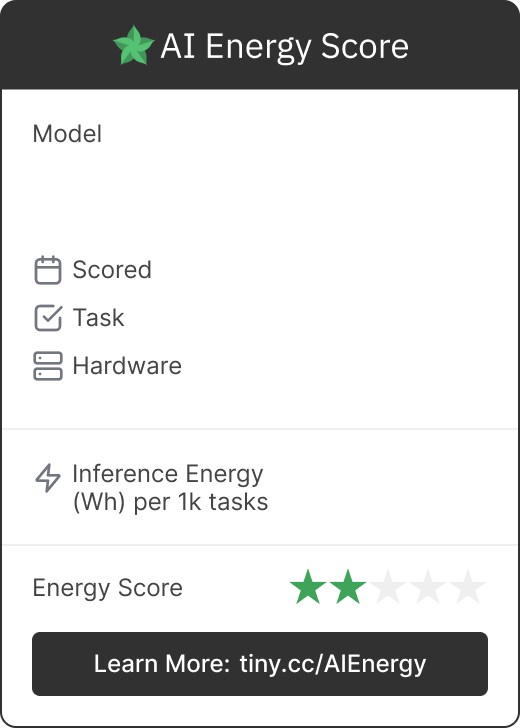 AI Energy Score

Model

Scored

Task

Hardware

Inference Energy
(Wh) per 1k tasks

Energy Score

Learn More: tiny.cc/AIEnergy