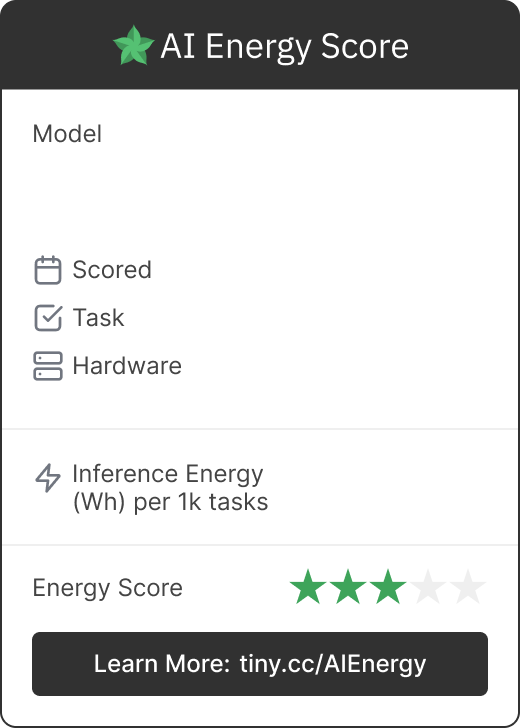 AI Energy Score

Model

Scored

Task

Hardware

Inference Energy (Wh) per 1k tasks

Energy Score

Learn More: tiny.cc/AIEnergy